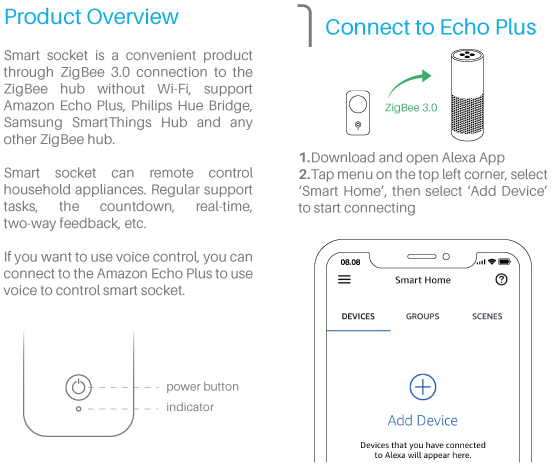 Product Overview

Smart socket is a convenient product through ZigBee 3.0 connection to the ZigBee hub without Wi-Fi, support Amazon Echo Plus, Philips Hue Bridge, Samsung SmartThings Hub and any other ZigBee hub.

Smart socket can remote control household appliances. Regular support tasks, the countdown, real-time, two-way feedback, etc.

If you want to use voice control, you can connect to the Amazon Echo Plus to use voice to control smart socket.

power button
indicator

Connect to Echo Plus

ZigBee 3.0

1.Download and open Alexa App
2.Tap menu on the top left corner, select 'Smart Home', then select 'Add Device' to start connecting

08.08

Smart Home

DEVICES GROUPS SCENES

Add Device

Devices that you have connected to Alexa will appear here.