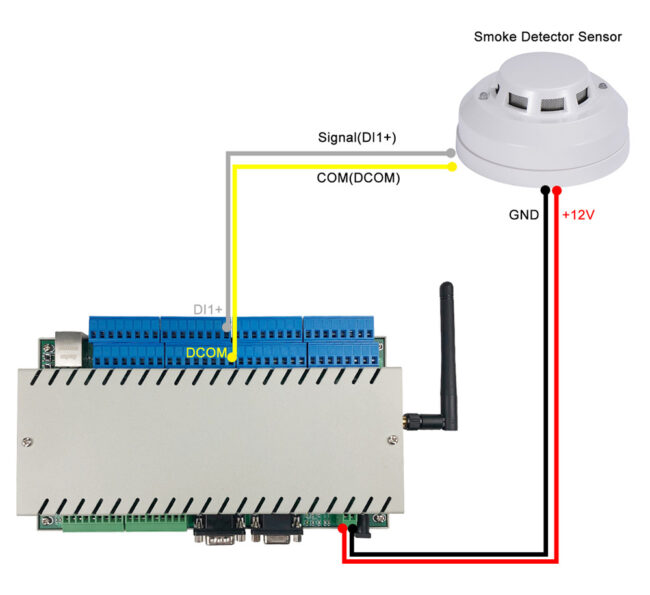 Smoke Detector Sensor

Signal(DI1+)

COM(DCOM)

GND

+12V

DI1+

DCOM